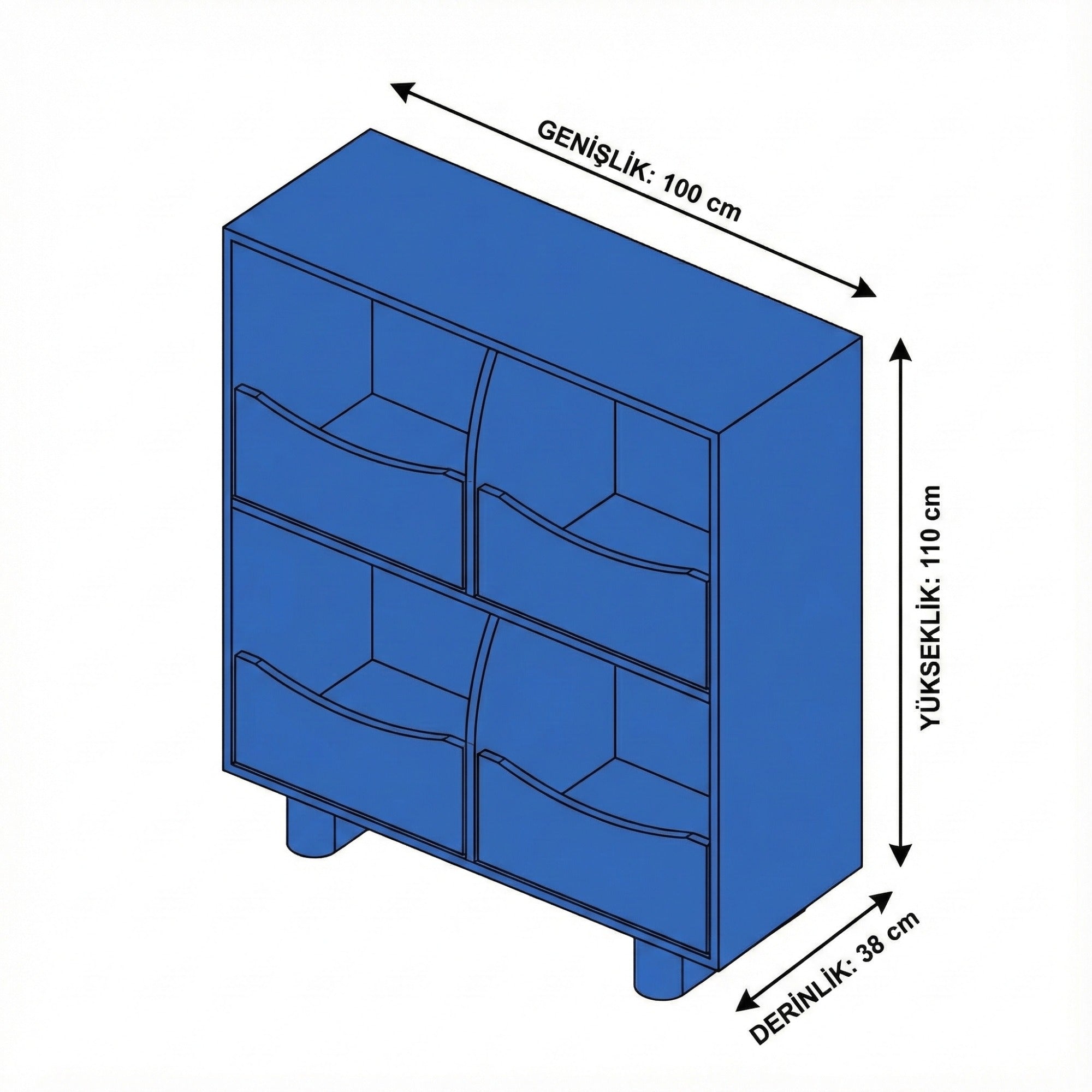 GENİŞLİK: 100 cm

YÜKSEKLİK: 110 cm

DERİNLİK: 38 cm