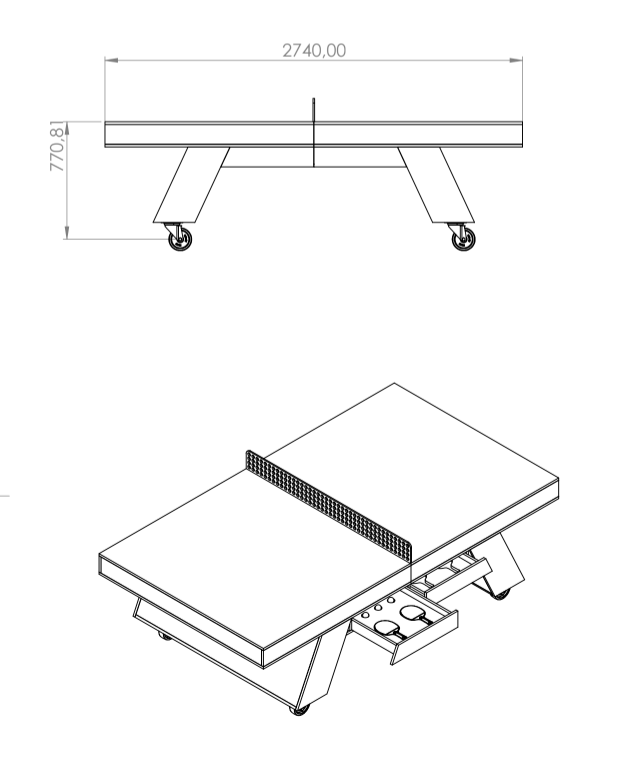 2740,00

770,81